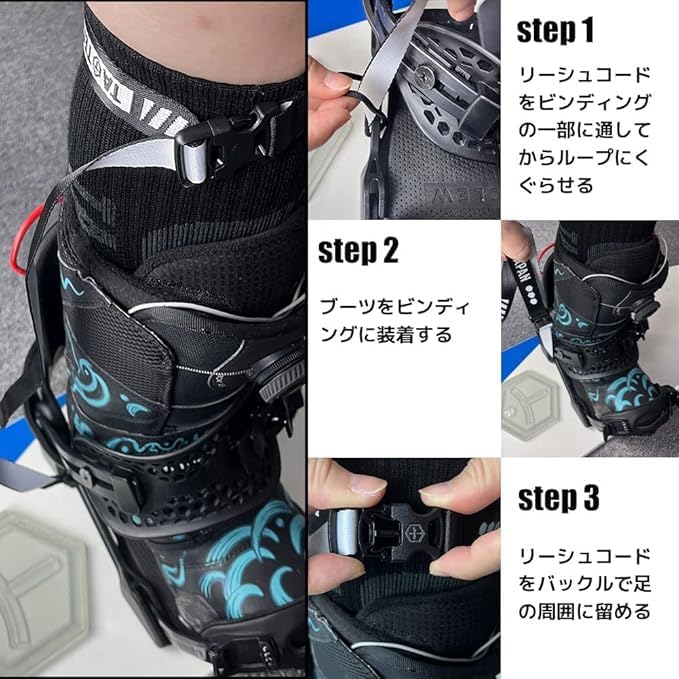 step 1

リーシュコードをビンディングの一部に通してからループにくぐらせる

step 2

ブーツをビンディングに装着する

step 3

リーシュコードをバックルで足の周囲に留める